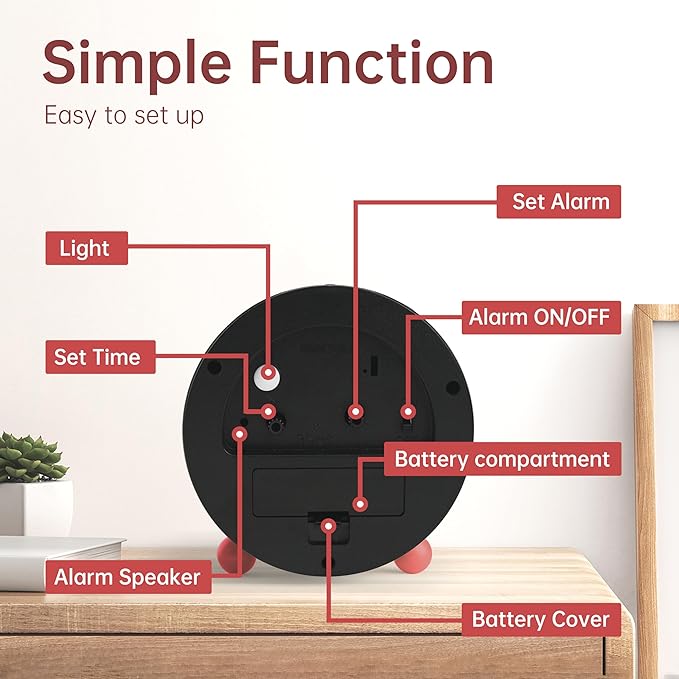 Simple Function
Easy to set up

Set Alarm

Light

Alarm ON/OFF

Set Time

Battery compartment

Alarm Speaker

Battery Cover