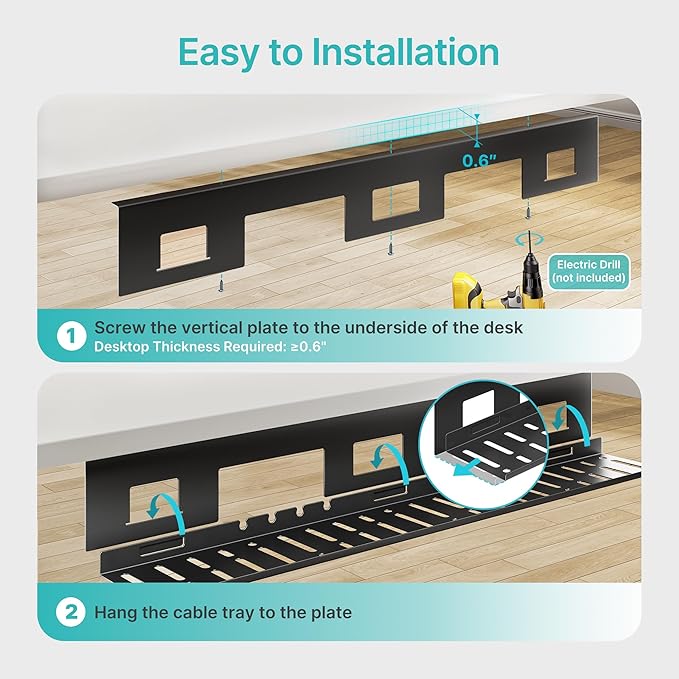 Easy to Installation

0.6"

Electric Drill (not included)

1 Screw the vertical plate to the underside of the desk
Desktop Thickness Required: ≥0.6"

2 Hang the cable tray to the plate