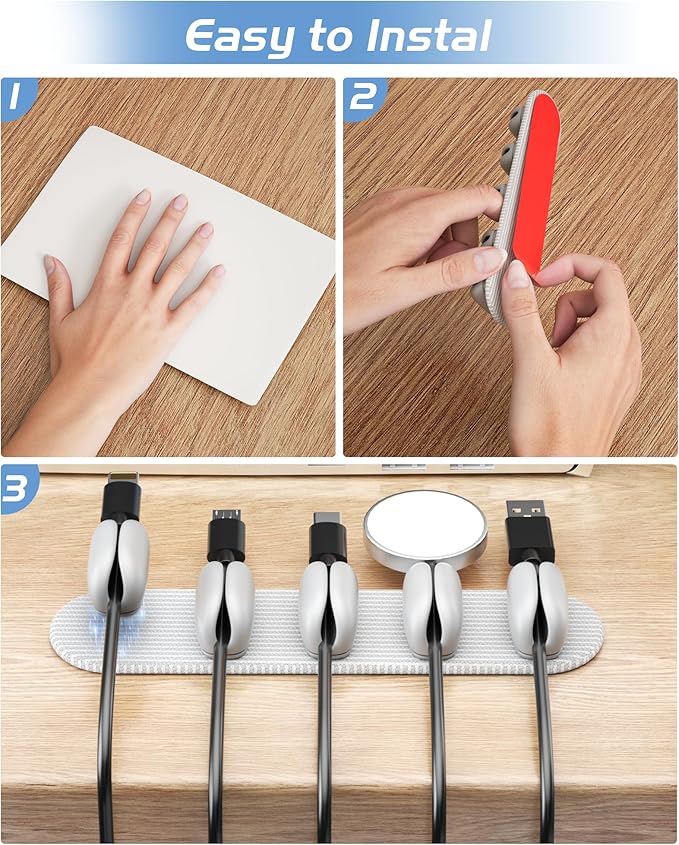 Easy to Instal

1

2

3