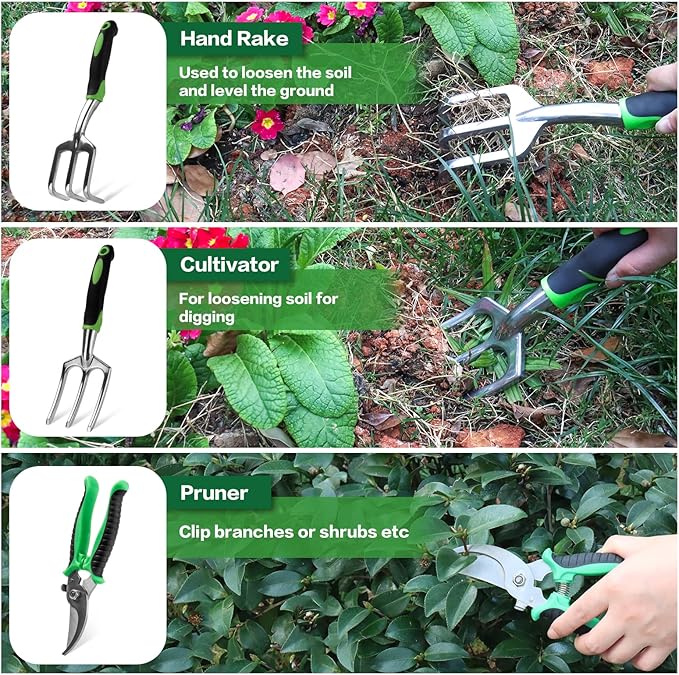 Hand Rake

Used to loosen the soil and level the ground

Cultivator

For loosening soil for digging

Pruner

Clip branches or shrubs etc