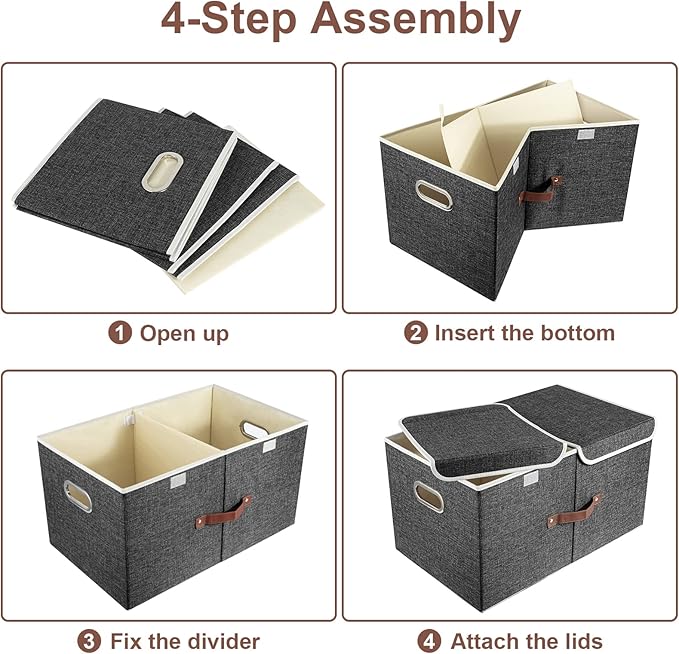 4-Step Assembly

1 Open up

2 Insert the bottom

3 Fix the divider

4 Attach the lids