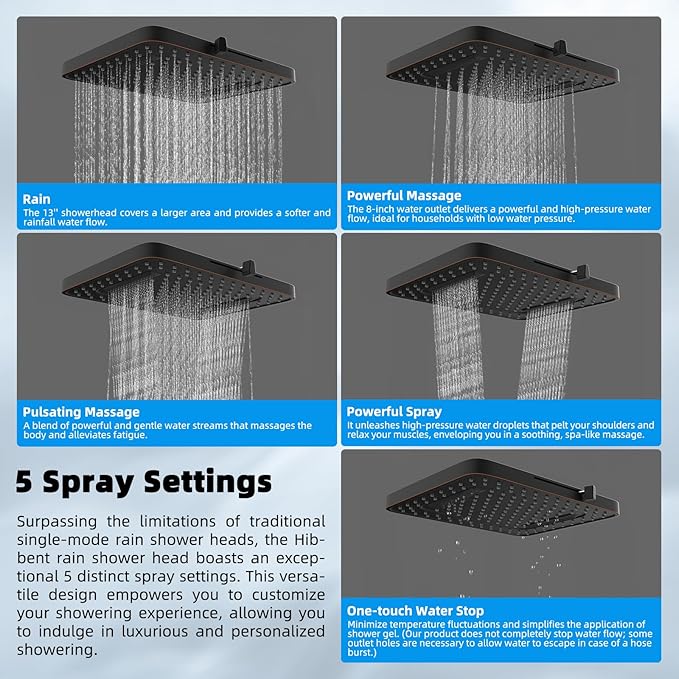 Rain
The 13" showerhead covers a larger area and provides a softer and rainfall water flow.

Powerful Massage
The 8-inch water outlet delivers a powerful and high-pressure water flow, ideal for households with low water pressure.

Pulsating Massage
A blend of powerful and gentle water streams that massages the body and alleviates fatigue.

Powerful Spray
It unleashes high-pressure water droplets that pelt your shoulders and relax your muscles, enveloping you in a soothing, spa-like massage.

5 Spray Settings

Surpassing the limitations of traditional single-mode rain shower heads, the Hibbent rain shower head boasts an exceptional 5 distinct spray settings. This versatile design empowers you to customize your showering experience, allowing you to indulge in luxurious and personalized showering.

One-touch Water Stop
Minimize temperature fluctuations and simplifies the application of shower gel. (Our product does not completely stop water flow; some outlet holes are necessary to allow water to escape in case of a hose burst.)