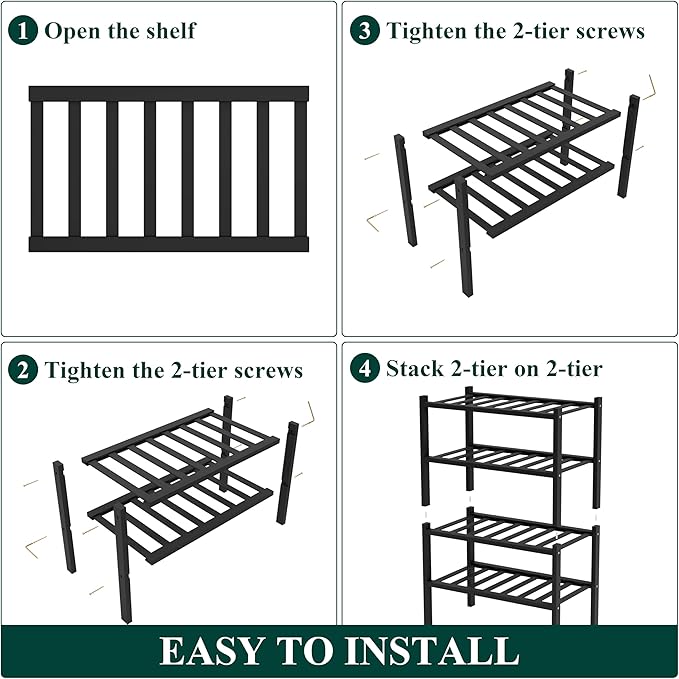 1 Open the shelf

3 Tighten the 2-tier screws

2 Tighten the 2-tier screws

4 Stack 2-tier on 2-tier

EASY TO INSTALL