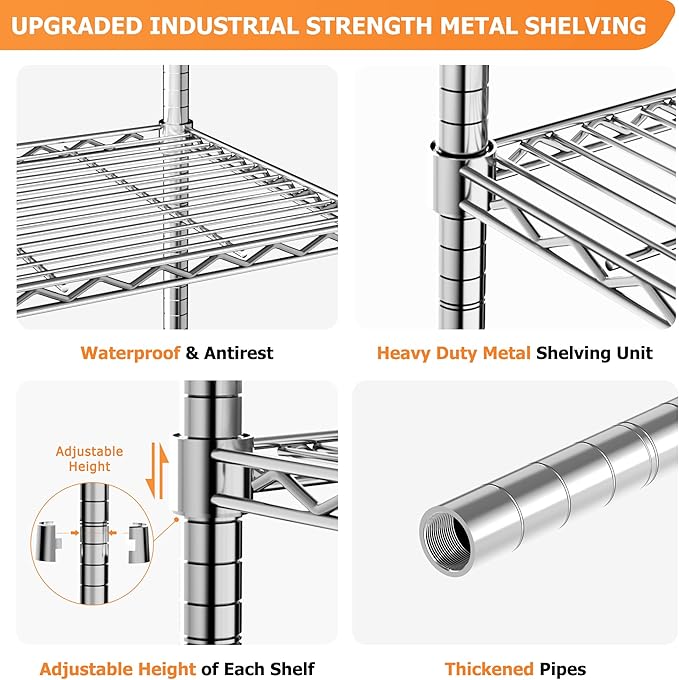 UPGRADED INDUSTRIAL STRENGTH METAL SHELVING

Waterproof & Antirest

Heavy Duty Metal Shelving Unit

Adjustable Height

Adjustable Height of Each Shelf

Thickened Pipes