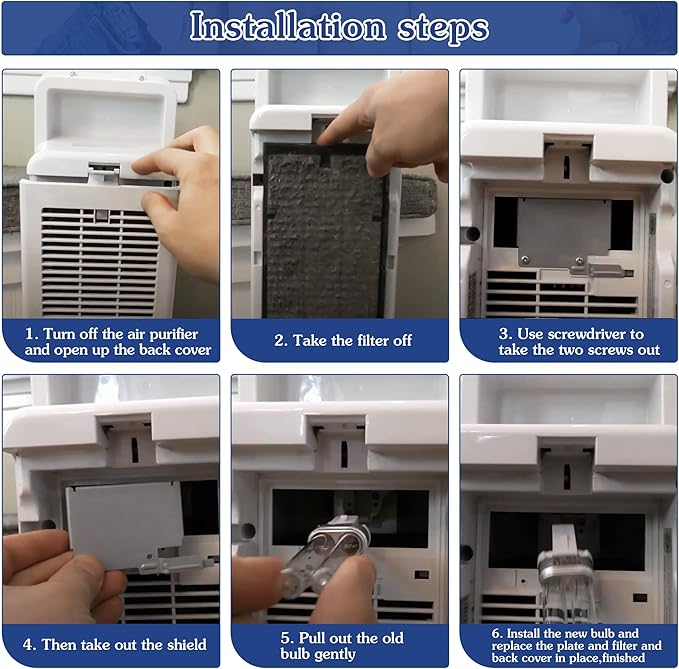 Installation steps

1. Turn off the air purifier and open up the back cover

2. Take the filter off

3. Use screwdriver to take the two screws out

4. Then take out the shield

5. Pull out the old bulb gently

6. Install the new bulb and replace the plate and filter and back cover in place,finished