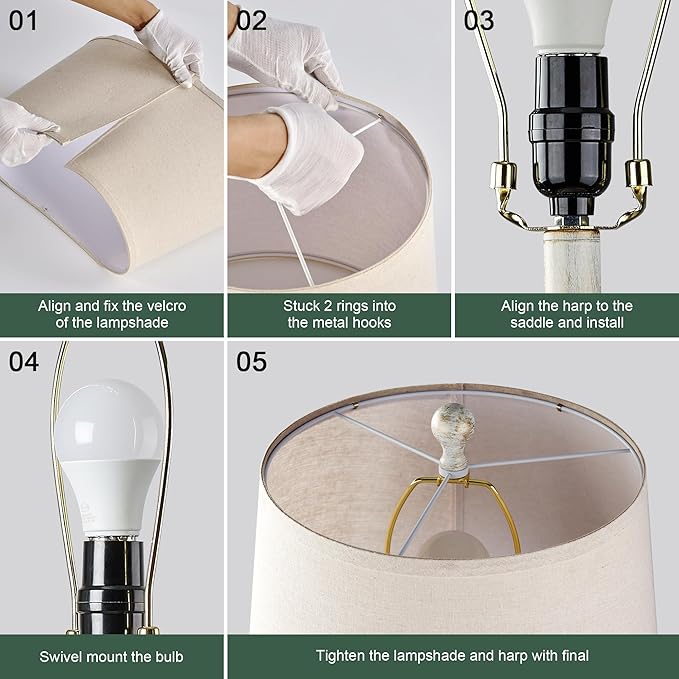 01

Align and fix the velcro of the lampshade

02

Stuck 2 rings into the metal hooks

03

Align the harp to the saddle and install

04

Swivel mount the bulb

05

Tighten the lampshade and harp with final