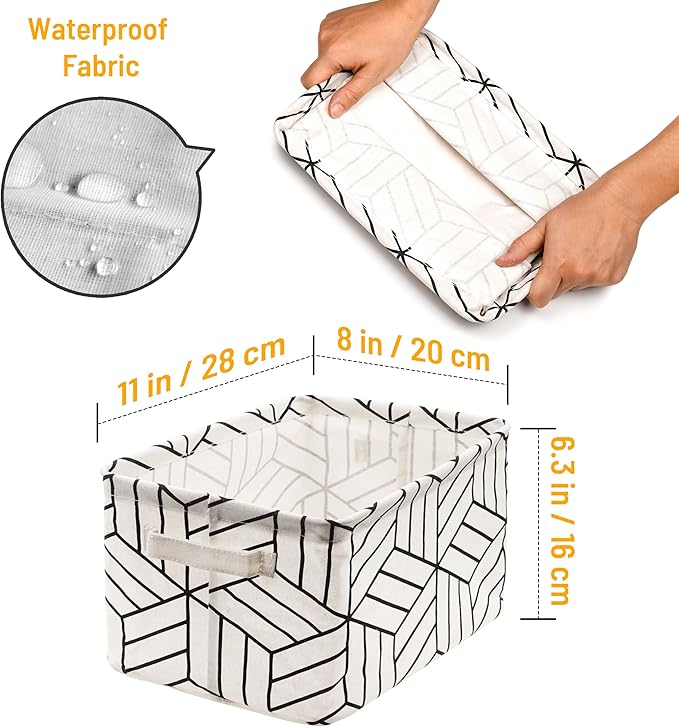 Waterproof Fabric

11 in / 28 cm

8 in / 20 cm

6.3 in / 16 cm