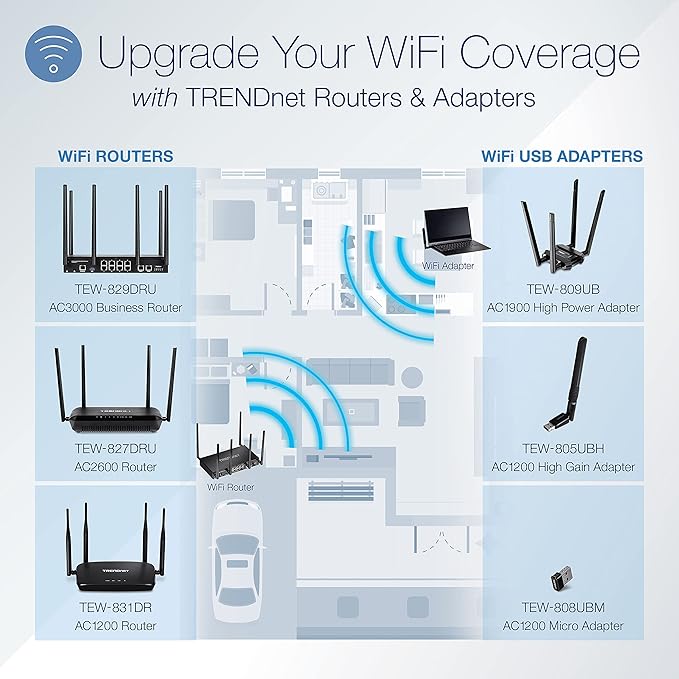 Upgrade Your WiFi Coverage
with TRENDnet Routers & Adapters

WiFi ROUTERS

TEW-829DRU
AC3000 Business Router

TEW-827DRU
AC2600 Router

TEW-831DR
AC1200 Router

WiFi Adapter

WiFi Router

WiFi USB ADAPTERS

TEW-809UB
AC1900 High Power Adapter

TEW-805UBH
AC1200 High Gain Adapter

TEW-808UBM
AC1200 Micro Adapter