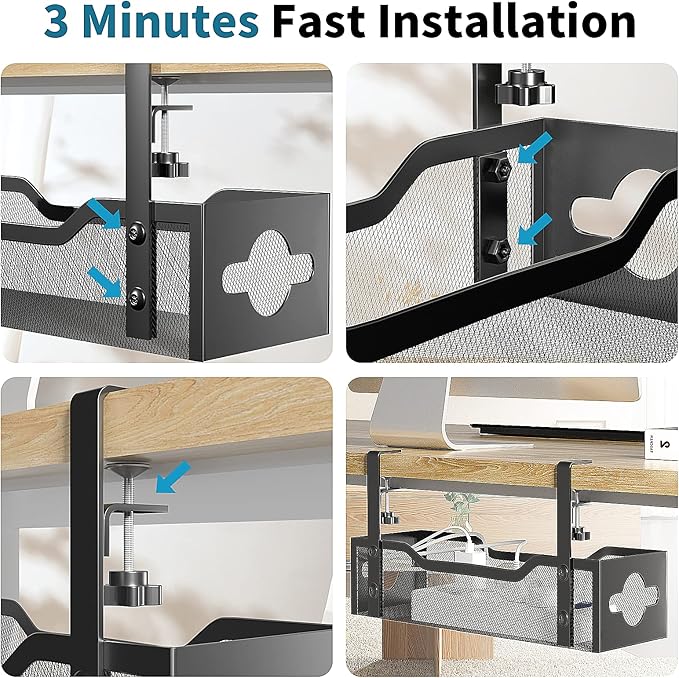 3 Minutes Fast Installation