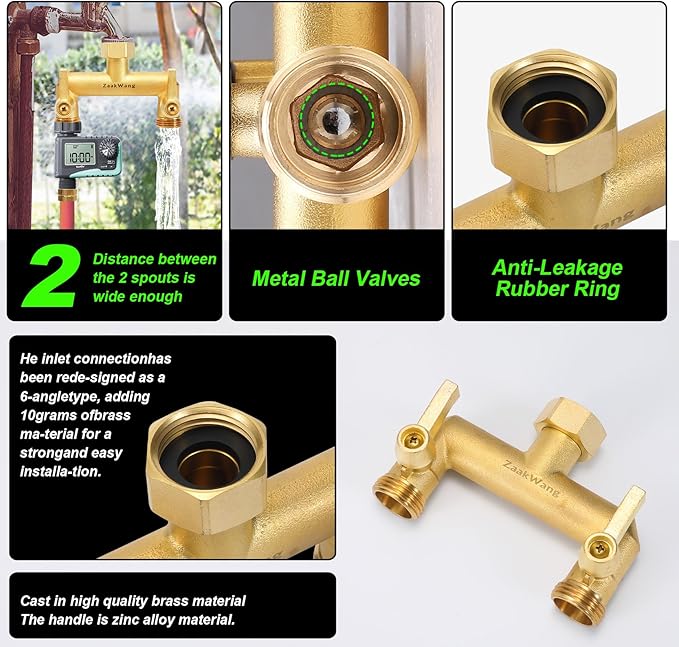 ZaakWang

10:00

2 Distance between the 2 spouts is wide enough

Metal Ball Valves

Anti-Leakage Rubber Ring

He inlet connectionhas been rede-signed as a 6-angletype, adding 10grams ofbrass ma-terial for a strongand easy installa-tion.

ZaakWang

Cast in high quality brass material
The handle is zinc alloy material.