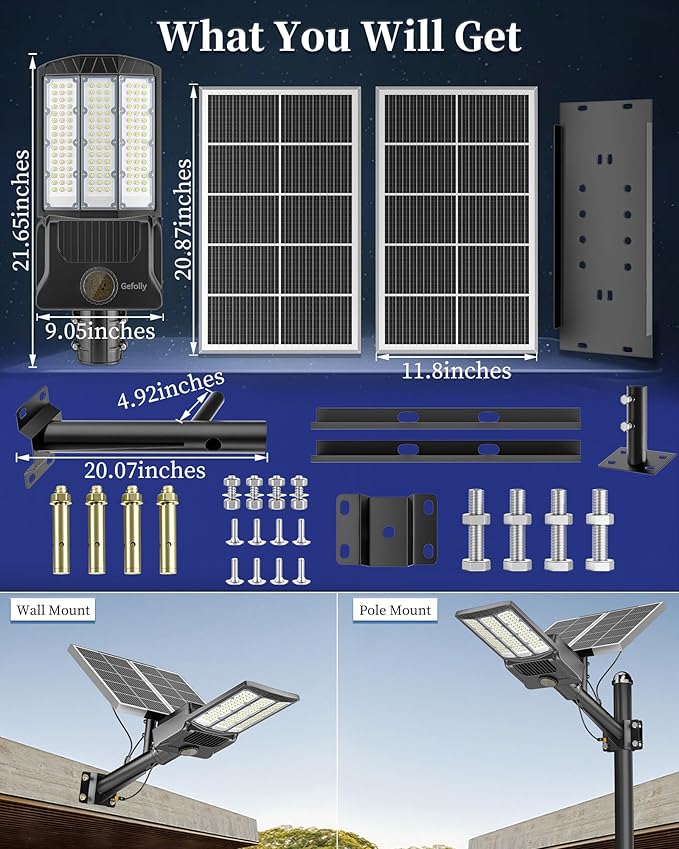 What You Will Get

21.65inches

Gefolly

9.05inches

20.87inches

11.8inches

4.92inches

20.07inches

Wall Mount

Pole Mount