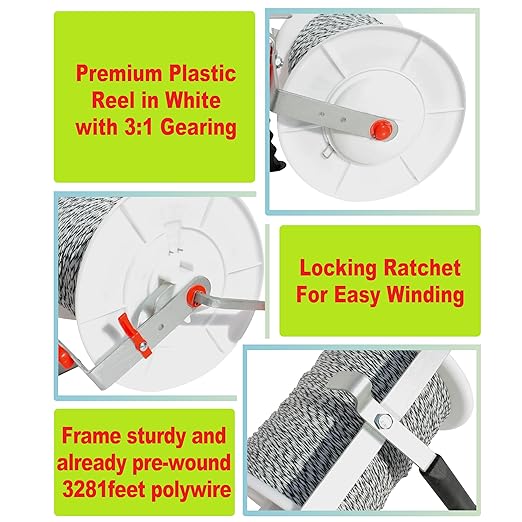 Premium Plastic Reel in White with 3:1 Gearing

Locking Ratchet For Easy Winding

Frame sturdy and already pre-wound 3281feet polywire