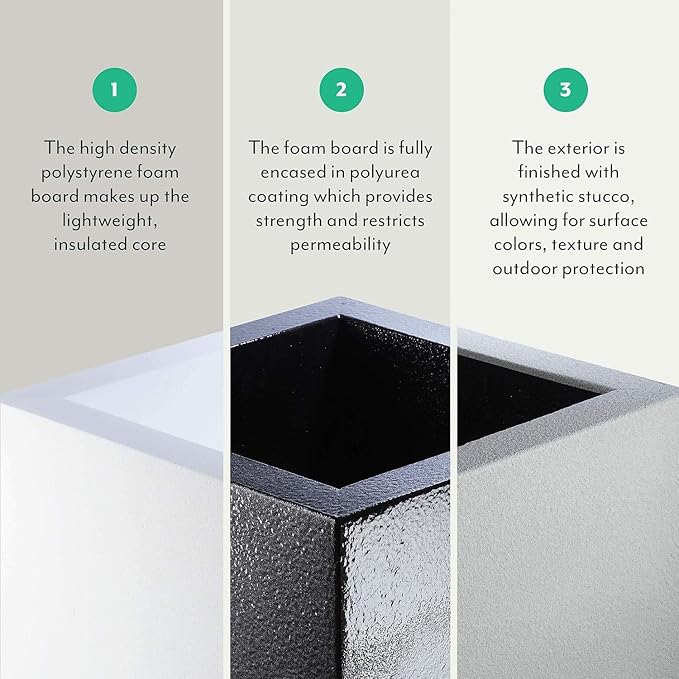 1

The high density polystyrene foam board makes up the lightweight, insulated core

2

The foam board is fully encased in polyurea coating which provides strength and restricts permeability

3

The exterior is finished with synthetic stucco, allowing for surface colors, texture and outdoor protection