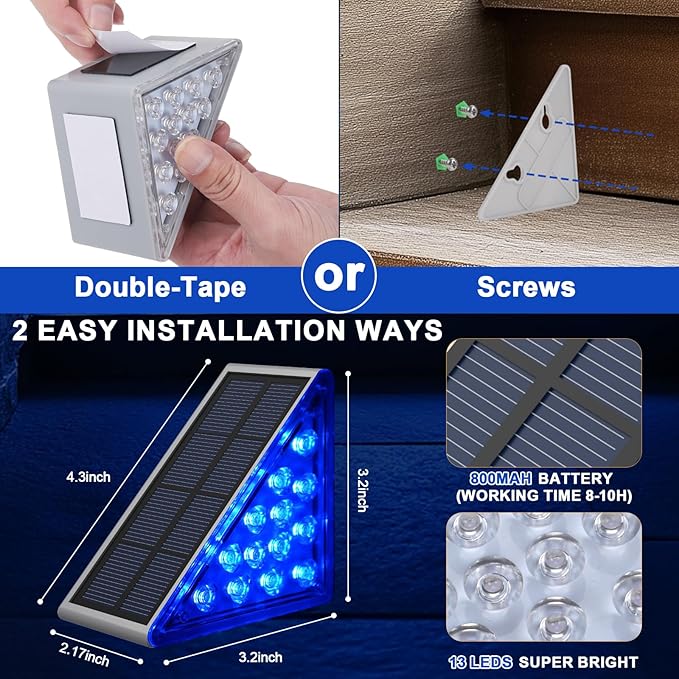 Double-Tape

or

Screws

2 EASY INSTALLATION WAYS

4.3inch

3.2inch

2.17inch

3.2inch

800MAH BATTERY (WORKING TIME 8-10H)

13 LEDS SUPER BRIGHT