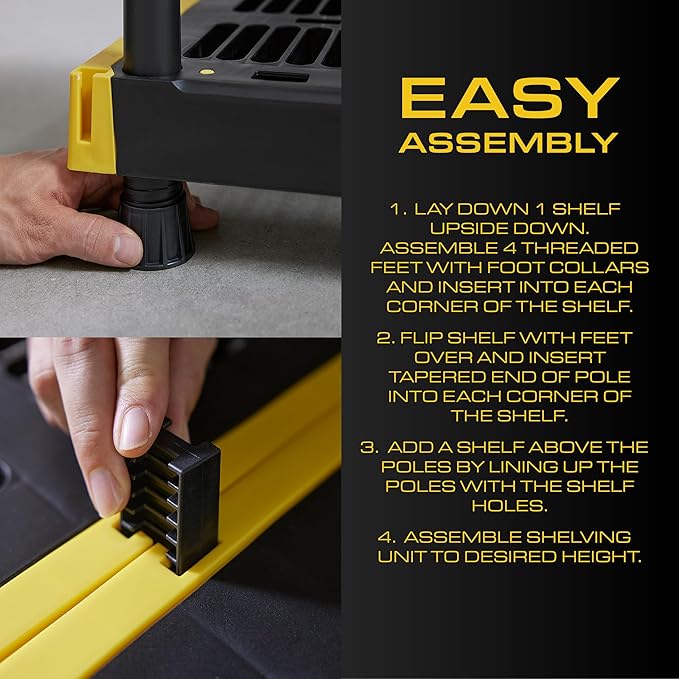 EASY
ASSEMBLY

1. LAY DOWN 1 SHELF UPSIDE DOWN. ASSEMBLE 4 THREADED FEET WITH FOOT COLLARS AND INSERT INTO EACH CORNER OF THE SHELF.

2. FLIP SHELF WITH FEET OVER AND INSERT TAPERED END OF POLE INTO EACH CORNER OF THE SHELF.

3. ADD A SHELF ABOVE THE POLES BY LINING UP THE POLES WITH THE SHELF HOLES.

4. ASSEMBLE SHELVING UNIT TO DESIRED HEIGHT.