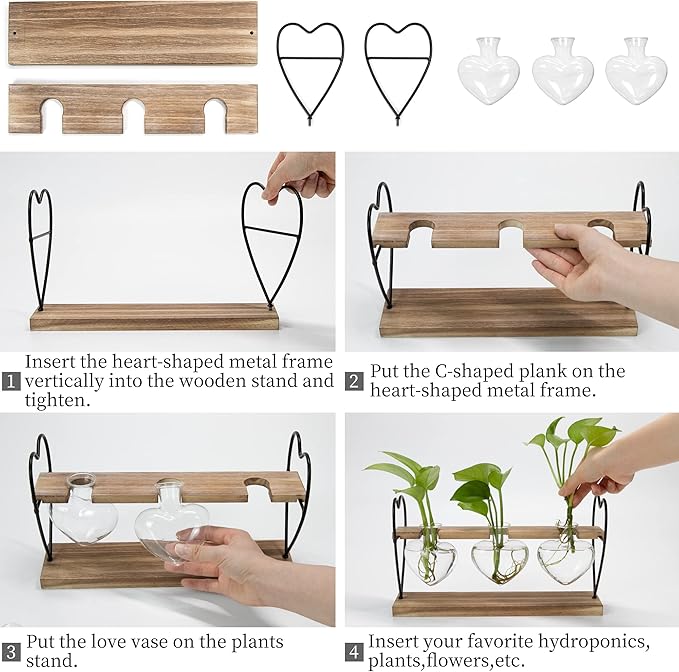 1 Insert the heart-shaped metal frame vertically into the wooden stand and tighten.

2 Put the C-shaped plank on the heart-shaped metal frame.

3 Put the love vase on the plants stand.

4 Insert your favorite hydroponics, plants,flowers,etc.