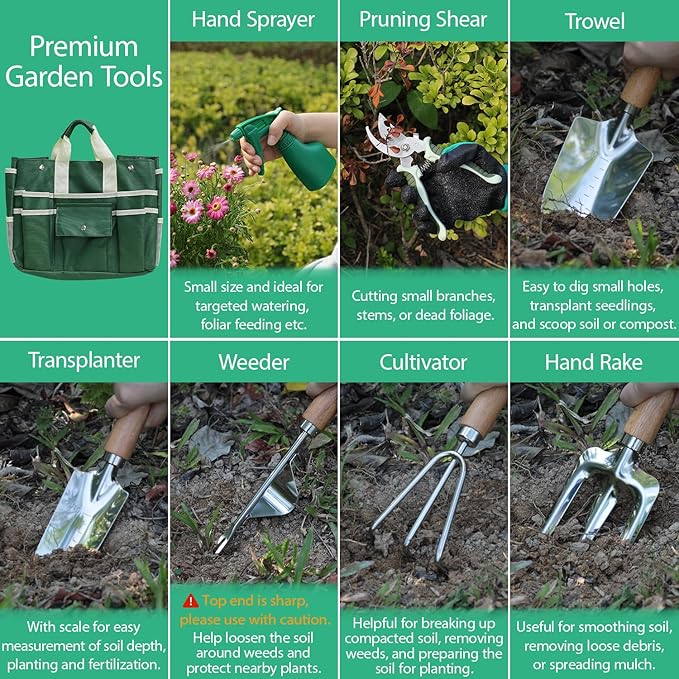 Premium Garden Tools

Hand Sprayer

Small size and ideal for targeted watering, foliar feeding etc.

Pruning Shear

Cutting small branches, stems, or dead foliage.

Trowel

Easy to dig small holes, transplant seedlings, and scoop soil or compost.

Transplanter

With scale for easy measurement of soil depth, planting and fertilization.

Weeder

Top end is sharp, please use with caution.

Help loosen the soil around weeds and protect nearby plants.

Cultivator

Helpful for breaking up compacted soil, removing weeds, and preparing the soil for planting.

Hand Rake

Useful for smoothing soil, removing loose debris, or spreading mulch.