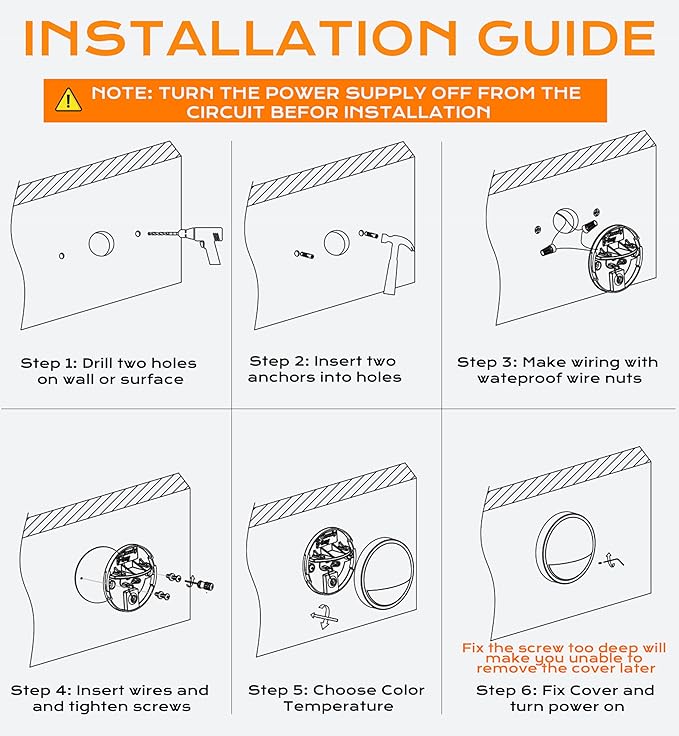 INSTALLATION GUIDE

NOTE: TURN THE POWER SUPPLY OFF FROM THE CIRCUIT BEFOR INSTALLATION

Step 1: Drill two holes on wall or surface

Step 2: Insert two anchors into holes

Step 3: Make wiring with wateproof wire nuts

Step 4: Insert wires and and tighten screws

Step 5: Choose Color Temperature

Fix the screw too deep will make you unable to remove the cover later

Step 6: Fix Cover and turn power on