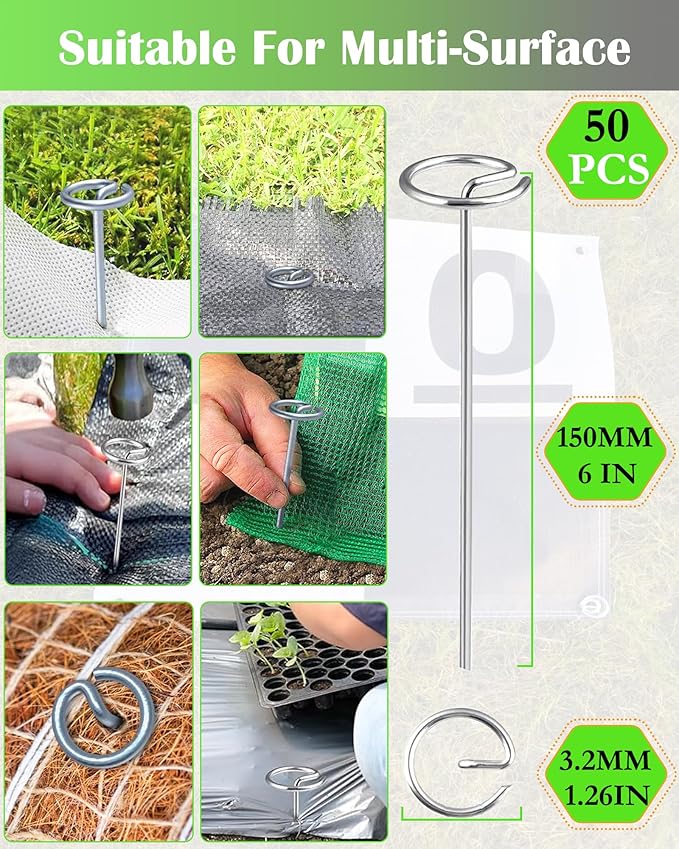 Suitable For Multi-Surface

50 PCS

150MM 6 IN

3.2MM 1.26IN