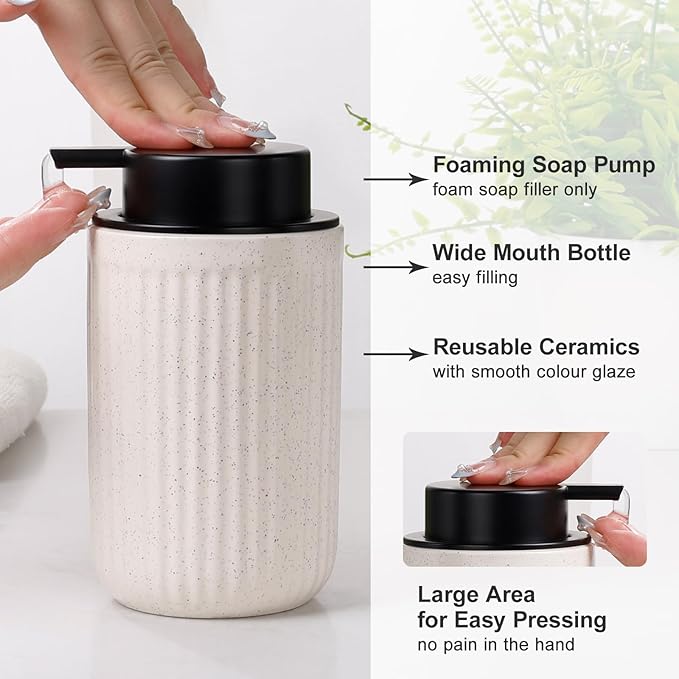 Foaming Soap Pump
foam soap filler only

Wide Mouth Bottle
easy filling

Reusable Ceramics
with smooth colour glaze

Large Area
for Easy Pressing
no pain in the hand