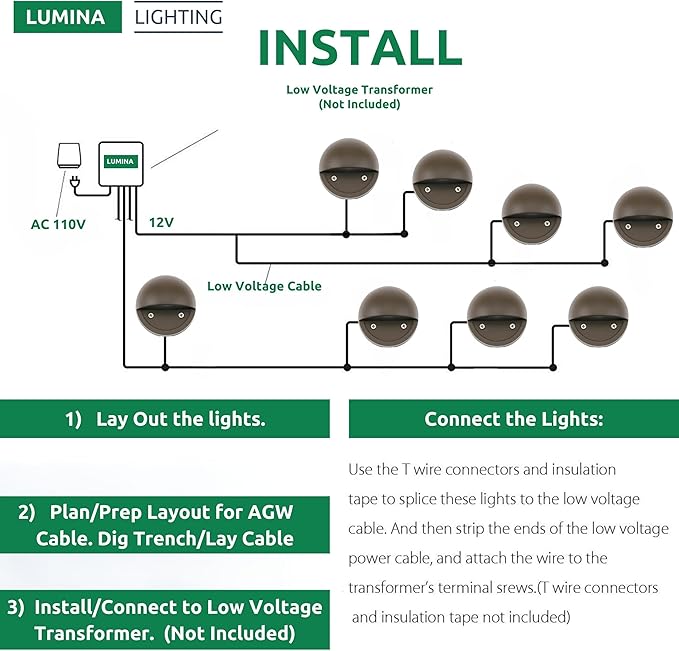 LUMINA LIGHTING

INSTALL

Low Voltage Transformer (Not Included)

LUMINA

AC 110V

12V

Low Voltage Cable

1) Lay Out the lights.

2) Plan/Prep Layout for AGW Cable. Dig Trench/Lay Cable

3) Install/Connect to Low Voltage Transformer. (Not Included)

Connect the Lights:

Use the T wire connectors and insulation tape to splice these lights to the low voltage cable. And then strip the ends of the low voltage power cable, and attach the wire to the transformer's terminal srews.(T wire connectors and insulation tape not included)