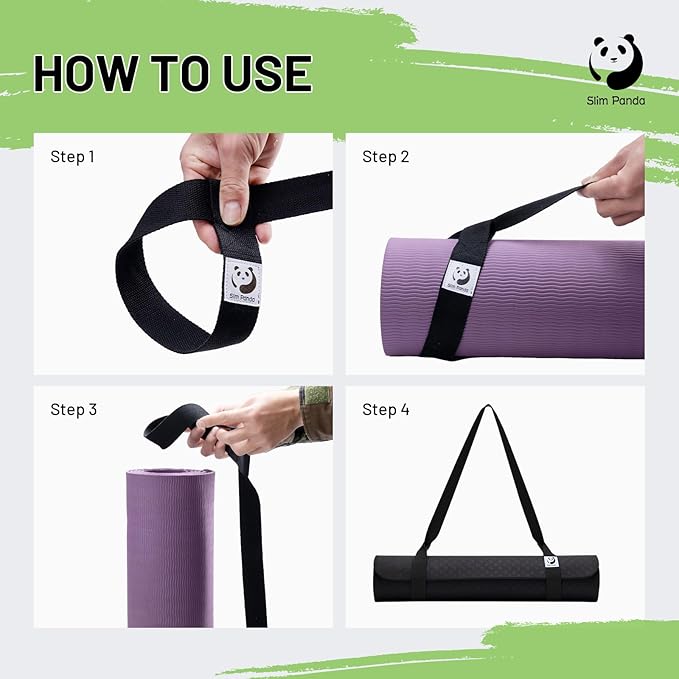 HOW TO USE

Slim Panda

Step 1

Slim Panda

Step 2

Slim Panda

Step 3

Step 4