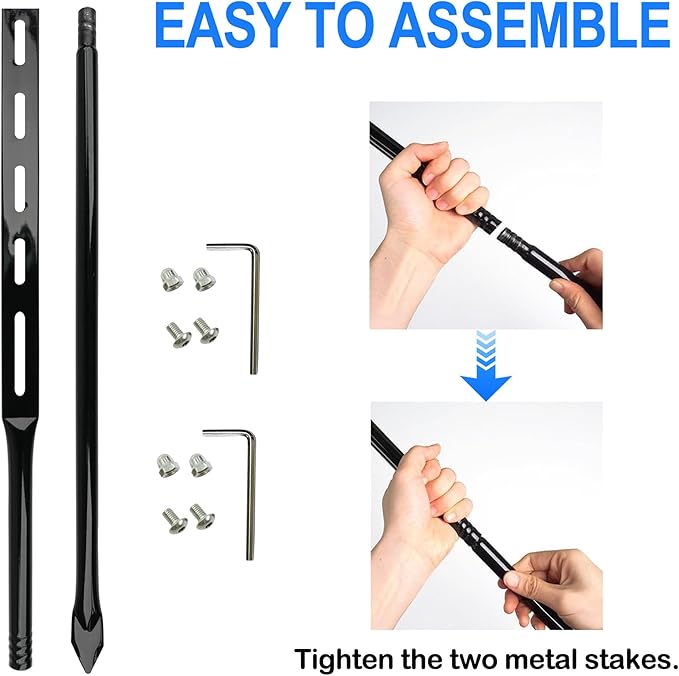 EASY TO ASSEMBLE

Tighten the two metal stakes.