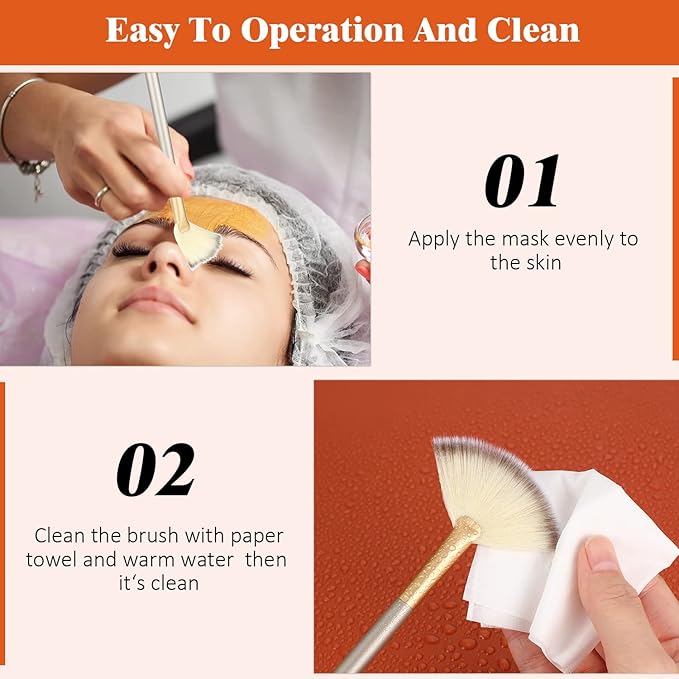 Easy To Operation And Clean

01

Apply the mask evenly to the skin

02

Clean the brush with paper towel and warm water then it's clean