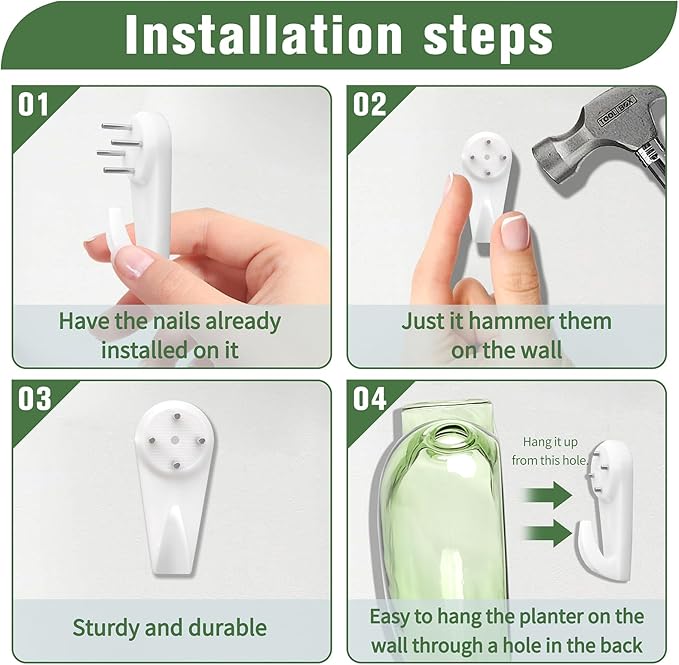 Installation steps

01

Have the nails already installed on it

02

TOOL BOX

Just it hammer them on the wall

03

Sturdy and durable

04

Hang it up from this hole.

Easy to hang the planter on the wall through a hole in the back