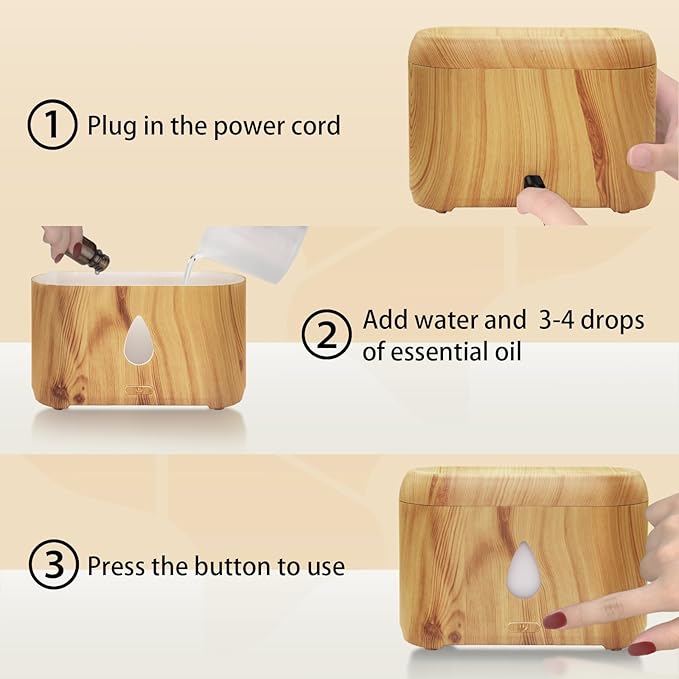 1 Plug in the power cord

2 Add water and 3-4 drops of essential oil

3 Press the button to use