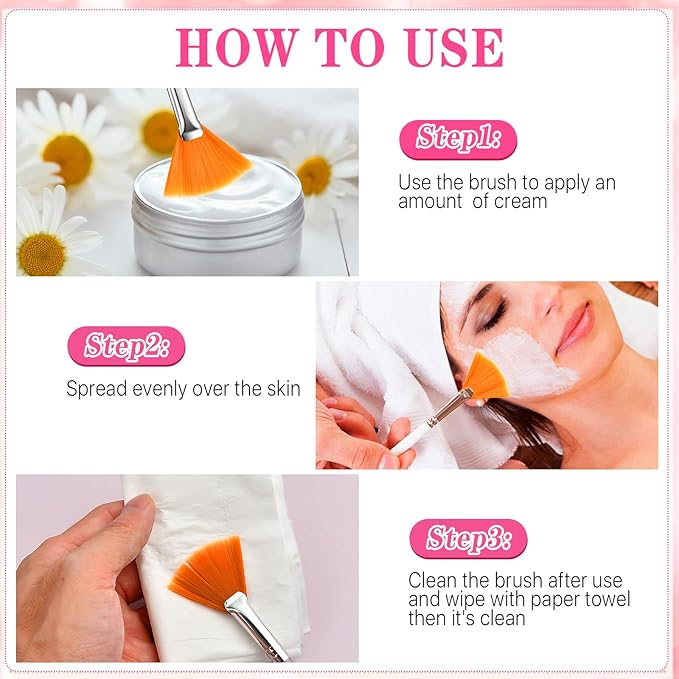 HOW TO USE

Step1:

Use the brush to apply an amount of cream

Step2:

Spread evenly over the skin

Step3:

Clean the brush after use and wipe with paper towel then it's clean