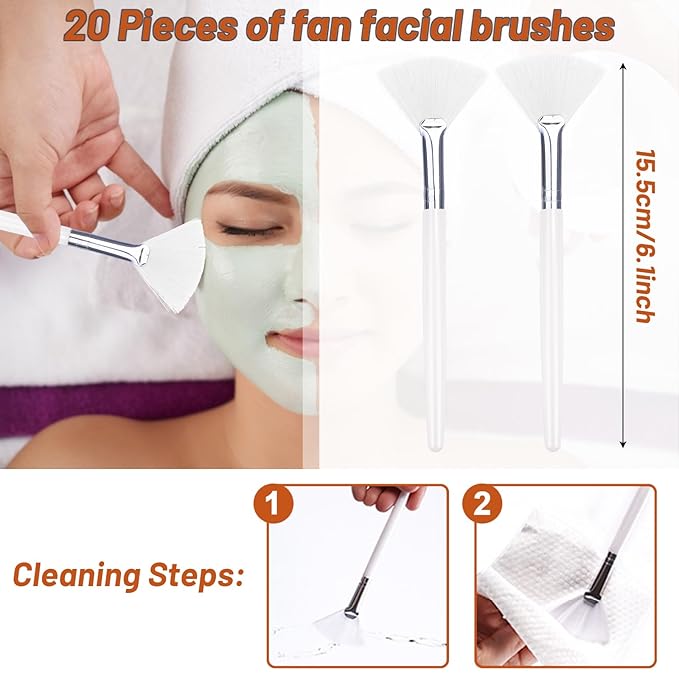 20 Pieces of fan facial brushes

15.5cm/6.1inch

Cleaning Steps:

1

2