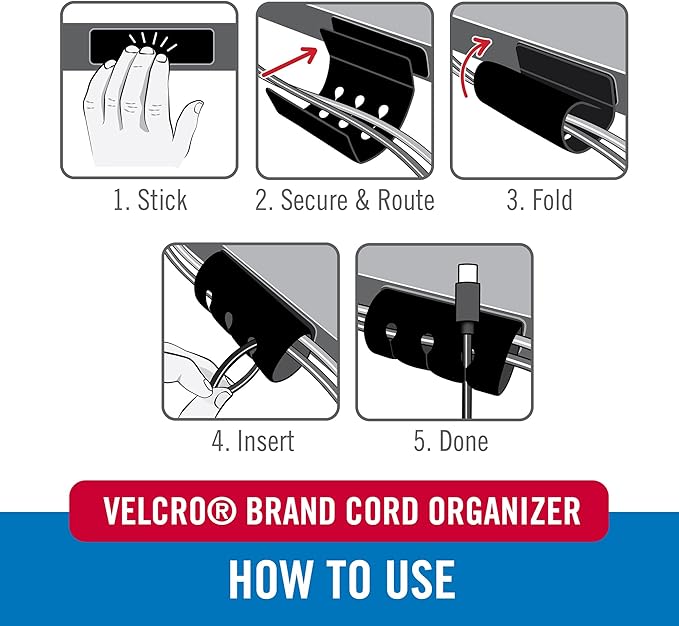 1. Stick

2. Secure & Route

3. Fold

4. Insert

5. Done

VELCRO® BRAND CORD ORGANIZER

HOW TO USE