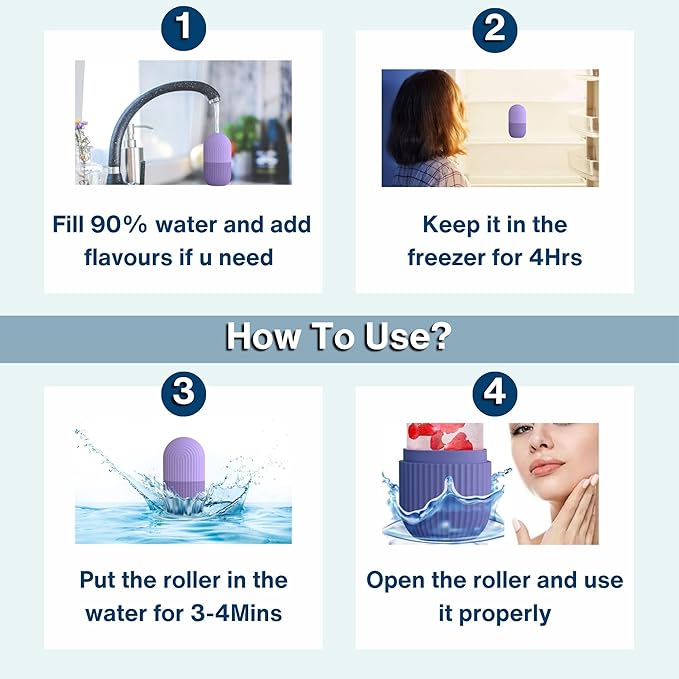 1

Fill 90% water and add flavours if u need

2

Keep it in the freezer for 4Hrs

How To Use?

3

Put the roller in the water for 3-4Mins

4

Open the roller and use it properly