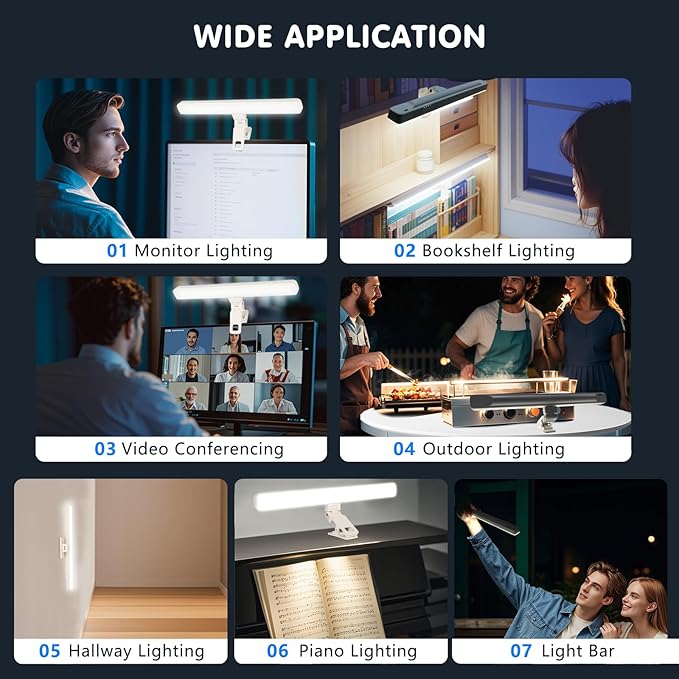 WIDE APPLICATION

01 Monitor Lighting

02 Bookshelf Lighting

03 Video Conferencing

04 Outdoor Lighting

05 Hallway Lighting

06 Piano Lighting

07 Light Bar