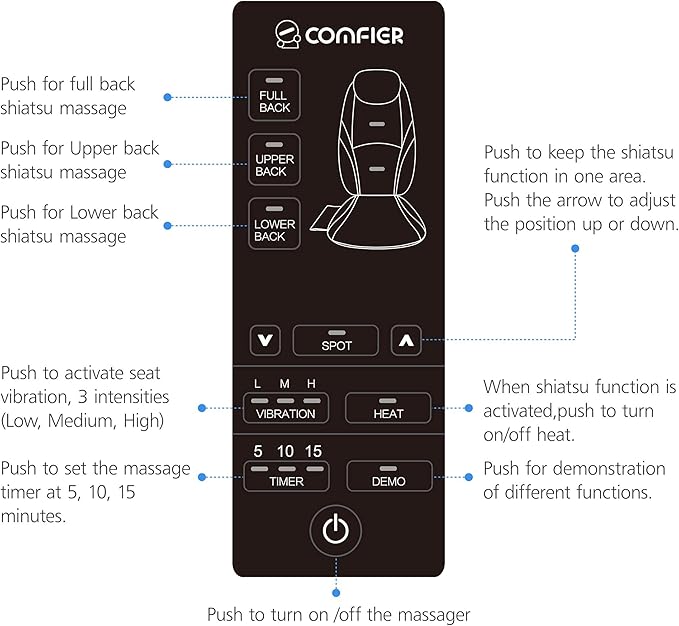 COMFIER

Push for full back shiatsu massage

FULL BACK

Push for Upper back shiatsu massage

UPPER BACK

Push for Lower back shiatsu massage

LOWER BACK

Push to keep the shiatsu function in one area. Push the arrow to adjust the position up or down.

SPOT

Push to activate seat vibration, 3 intensities (Low, Medium, High)

L M H

VIBRATION

HEAT

When shiatsu function is activated,push to turn on/off heat.

Push to set the massage timer at 5, 10, 15 minutes.

5 10 15

TIMER

DEMO

Push for demonstration of different functions.

Push to turn on /off the massager