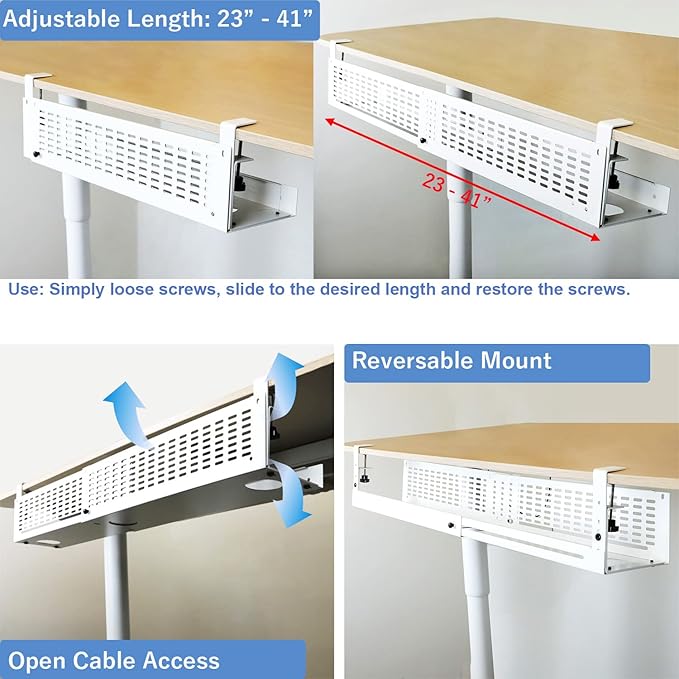 Adjustable Length: 23” - 41”

23 - 41”

Use: Simply loose screws, slide to the desired length and restore the screws.

Reversable Mount

Open Cable Access