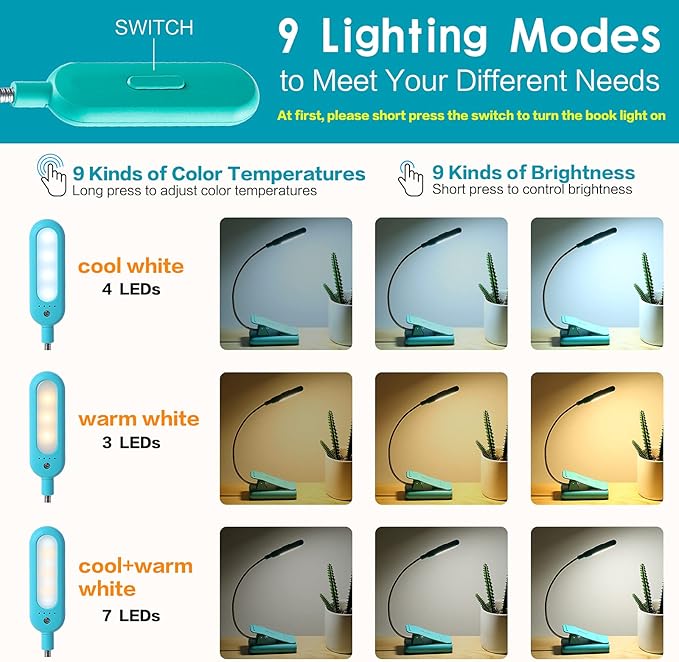 SWITCH

9 Lighting Modes
to Meet Your Different Needs

At first, please short press the switch to turn the book light on

9 Kinds of Color Temperatures
Long press to adjust color temperatures

9 Kinds of Brightness
Short press to control brightness

cool white
4 LEDs

warm white
3 LEDs

cool+warm white
7 LEDs