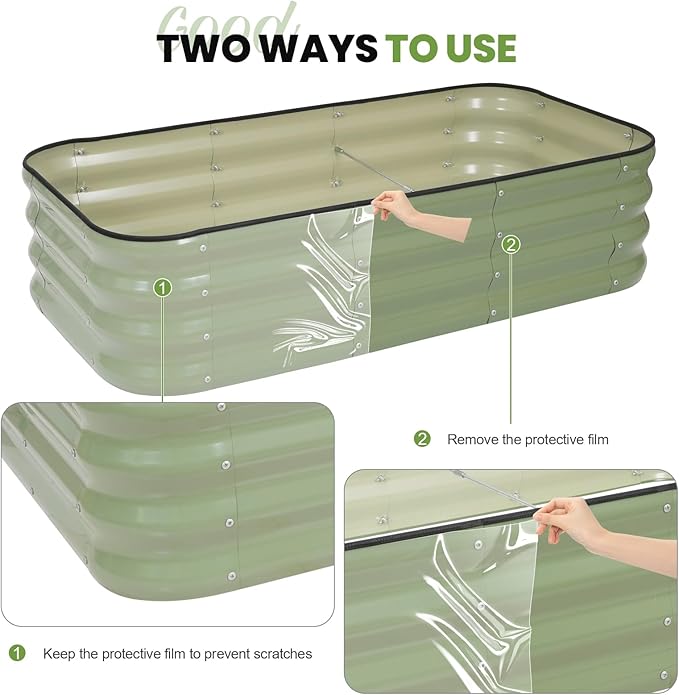 Good

TWO WAYS TO USE

1

2

2 Remove the protective film

1 Keep the protective film to prevent scratches