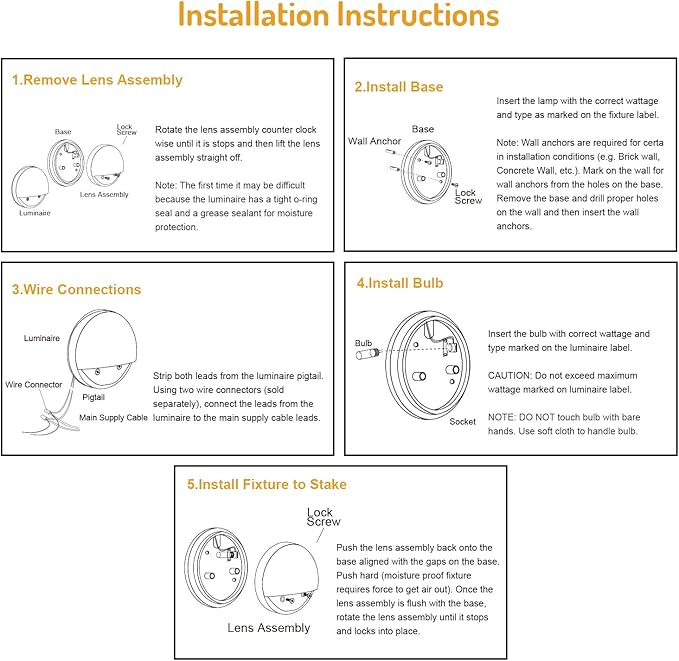 Installation Instructions

1.Remove Lens Assembly

Base

Lock Screw

Lens Assembly

Luminaire

Rotate the lens assembly counter clock wise until it is stops and then lift the lens assembly straight off.

Note: The first time it may be difficult because the luminaire has a tight o-ring seal and a grease sealant for moisture protection.

2.Install Base

Base

Wall Anchor

Lock Screw

Insert the lamp with the correct wattage and type as marked on the fixture label.

Note: Wall anchors are required for certa in installation conditions (e.g. Brick wall, Concrete Wall, etc.). Mark on the wall for wall anchors from the holes on the base. Remove the base and drill proper holes on the wall and then insert the wall anchors.

3.Wire Connections

Luminaire

Wire Connector

Pigtail

Main Supply Cable

Strip both leads from the luminaire pigtail. Using two wire connectors (sold separately), connect the leads from the luminaire to the main supply cable leads.

4.Install Bulb

Bulb

Socket

Insert the bulb with correct wattage and type marked on the luminaire label.

CAUTION: Do not exceed maximum wattage marked on luminaire label.

NOTE: DO NOT touch bulb with bare hands. Use soft cloth to handle bulb.

5.Install Fixture to Stake

Lock Screw

Lens Assembly

Push the lens assembly back onto the base aligned with the gaps on the base. Push hard (moisture proof fixture requires force to get air out). Once the lens assembly is flush with the base, rotate the lens assembly until it stops and locks into place.