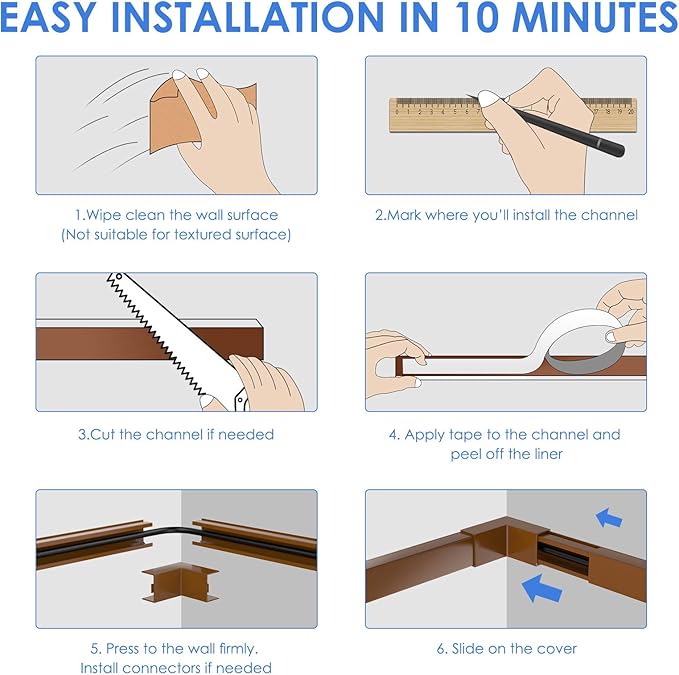 EASY INSTALLATION IN 10 MINUTES

1.Wipe clean the wall surface
(Not suitable for textured surface)

2.Mark where you'll install the channel

3.Cut the channel if needed

4. Apply tape to the channel and peel off the liner

5. Press to the wall firmly.
Install connectors if needed

6. Slide on the cover