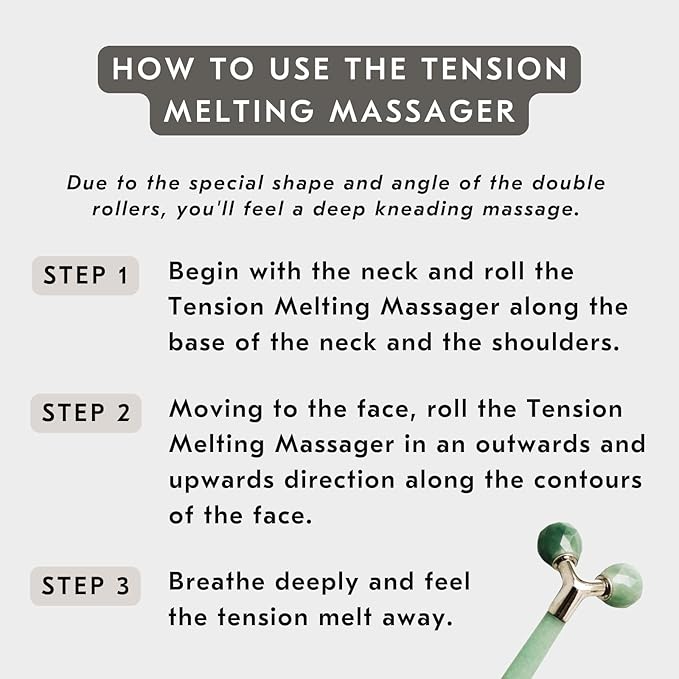 HOW TO USE THE TENSION MELTING MASSAGER

Due to the special shape and angle of the double rollers, you'll feel a deep kneading massage.

STEP 1 Begin with the neck and roll the Tension Melting Massager along the base of the neck and the shoulders.

STEP 2 Moving to the face, roll the Tension Melting Massager in an outwards and upwards direction along the contours of the face.

STEP 3 Breathe deeply and feel the tension melt away.