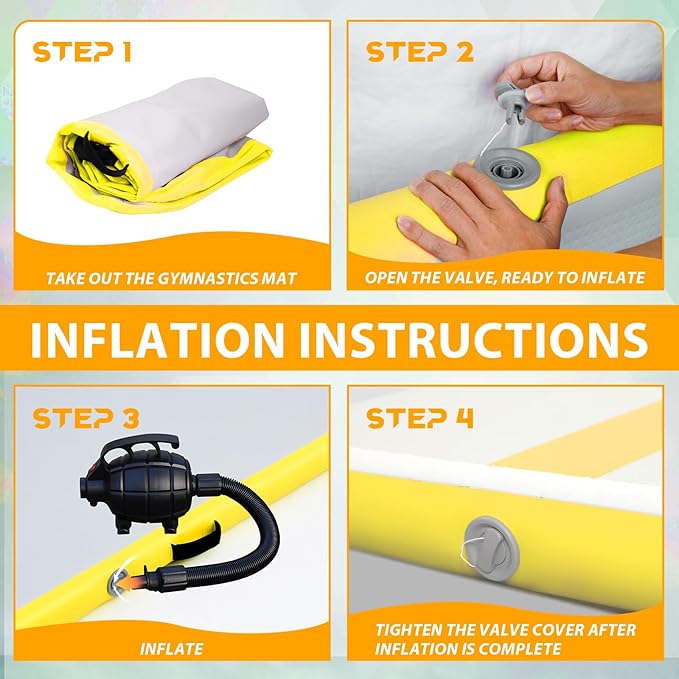 STEP 1

TAKE OUT THE GYMNASTICS MAT

STEP 2

OPEN THE VALVE, READY TO INFLATE

INFLATION INSTRUCTIONS

STEP 3

INFLATE

STEP 4

TIGHTEN THE VALVE COVER AFTER INFLATION IS COMPLETE