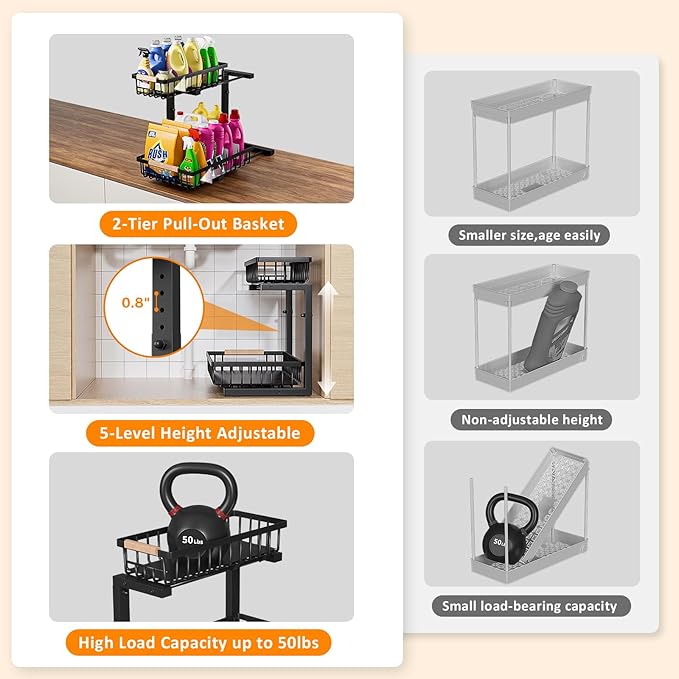 RUSH

2-Tier Pull-Out Basket

0.8"

5-Level Height Adjustable

50Lbs

High Load Capacity up to 50lbs

Smaller size,age easily

Non-adjustable height

50

Small load-bearing capacity