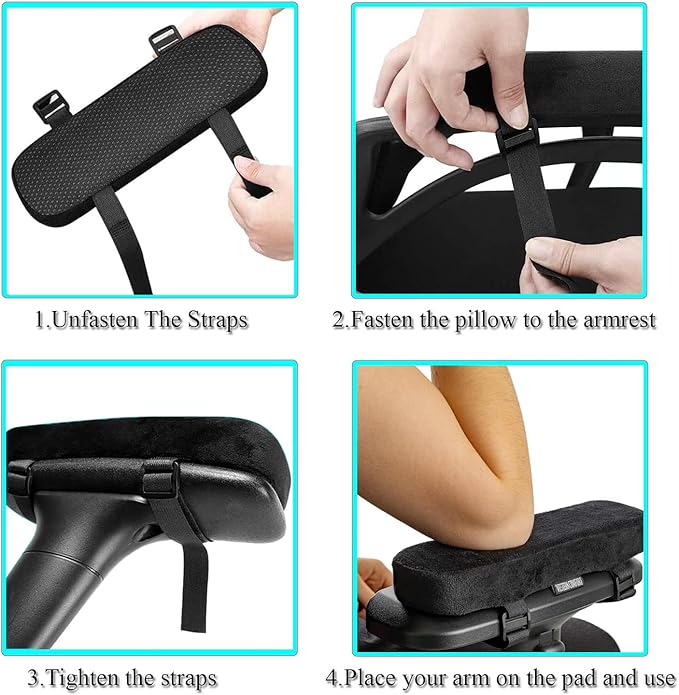 1.Unfasten The Straps

2.Fasten the pillow to the armrest

3.Tighten the straps

4.Place your arm on the pad and use