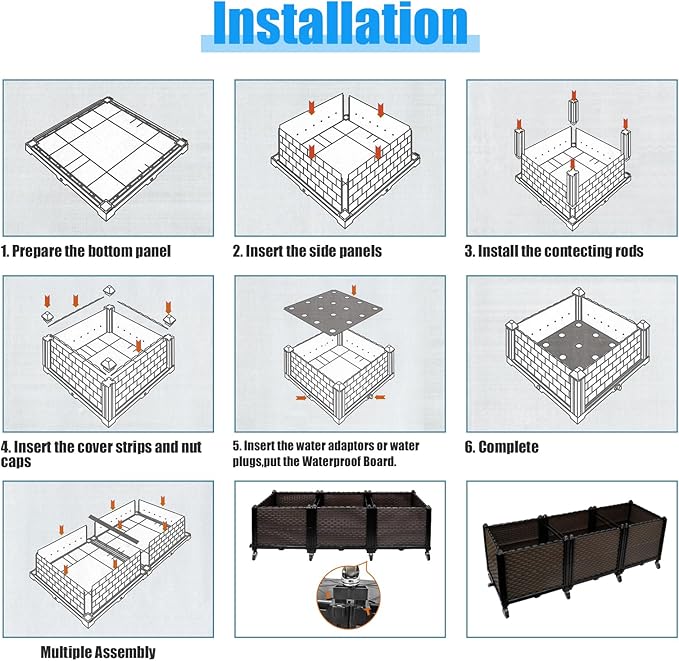 Installation

1. Prepare the bottom panel

2. Insert the side panels

3. Install the contecting rods

4. Insert the cover strips and nut caps

5. Insert the water adaptors or water plugs,put the Waterproof Board.

6. Complete

Multiple Assembly