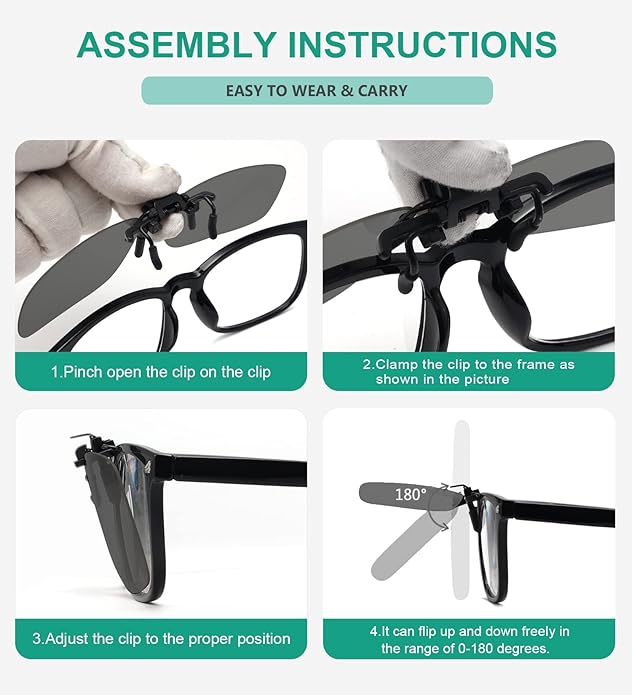 ASSEMBLY INSTRUCTIONS

EASY TO WEAR & CARRY

1.Pinch open the clip on the clip

2.Clamp the clip to the frame as shown in the picture

3.Adjust the clip to the proper position

180°

4.It can flip up and down freely in the range of 0-180 degrees.