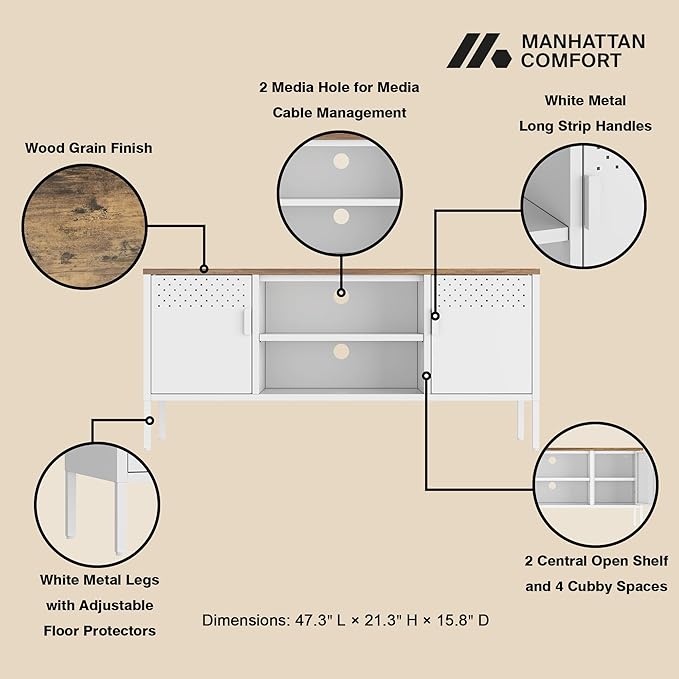 MANHATTAN COMFORT

2 Media Hole for Media Cable Management

White Metal Long Strip Handles

Wood Grain Finish

White Metal Legs with Adjustable Floor Protectors

2 Central Open Shelf and 4 Cubby Spaces

Dimensions: 47.3" L × 21.3" H × 15.8" D