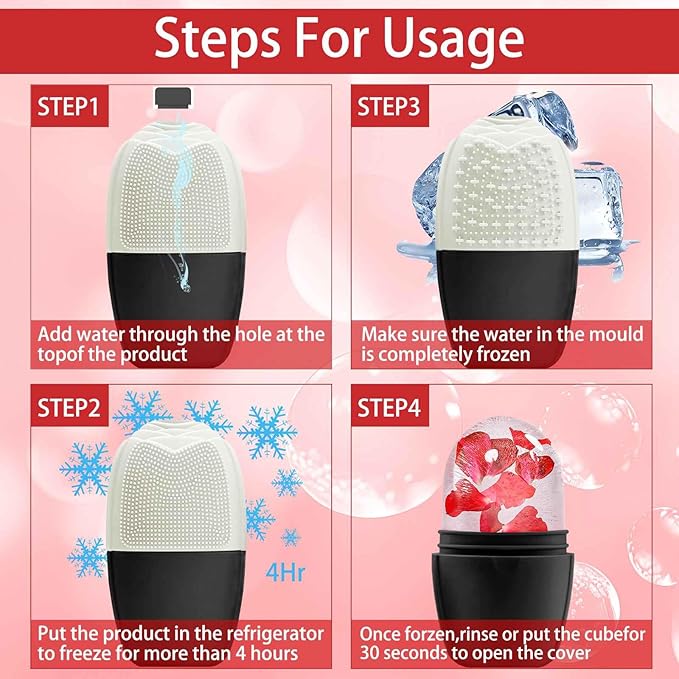 Steps For Usage

STEP1

Add water through the hole at the topof the product

STEP3

Make sure the water in the mould is completely frozen

STEP2

4Hr

Put the product in the refrigerator to freeze for more than 4 hours

STEP4

Once forzen,rinse or put the cubefor 30 seconds to open the cover