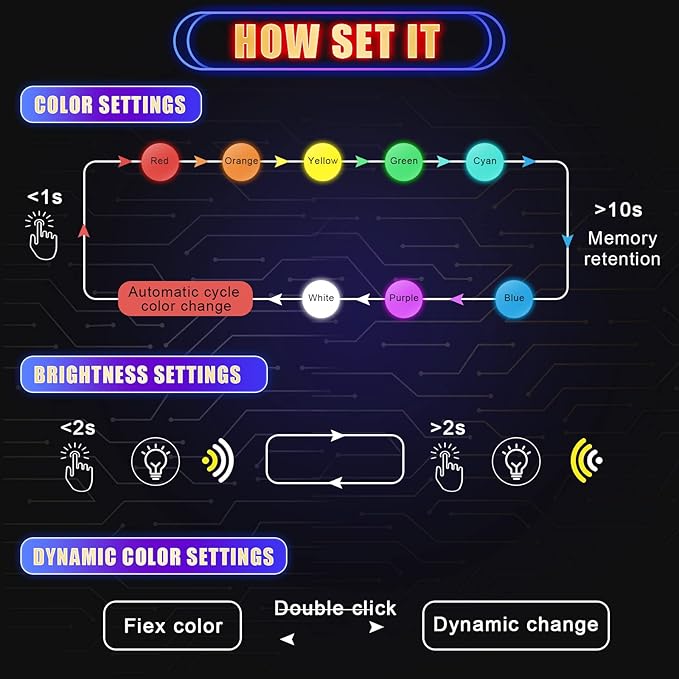 HOW SET IT

COLOR SETTINGS

<1s

Red

Orange

Yellow

Green

Cyan

>10s
Memory retention

Blue

Purple

White

Automatic cycle color change

BRIGHTNESS SETTINGS

<2s

>2s

DYNAMIC COLOR SETTINGS

Fiex color

Double click

Dynamic change